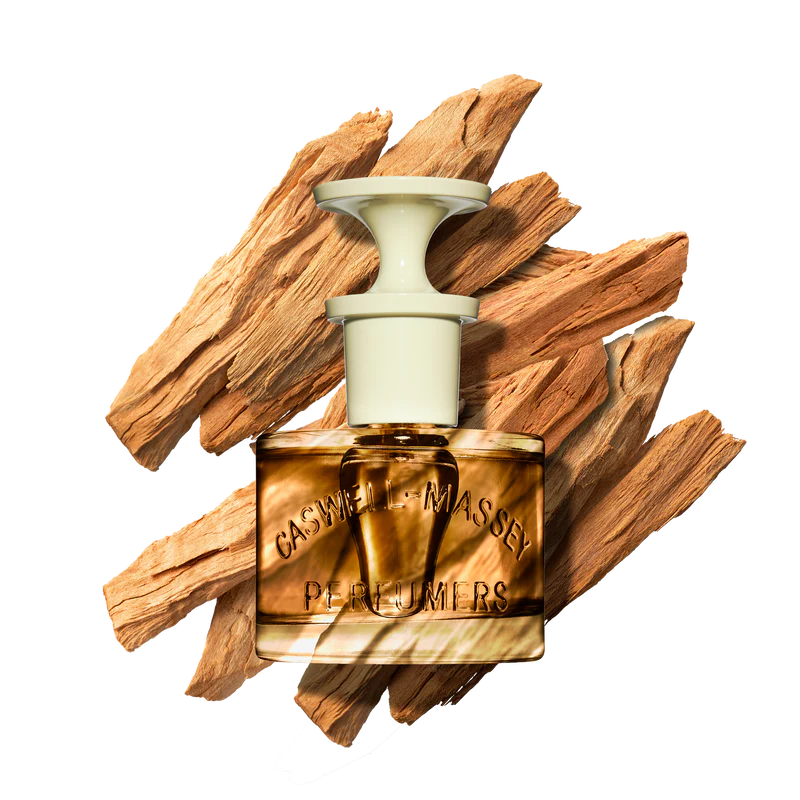 CASWELL-MASSEY
PERFUMERS