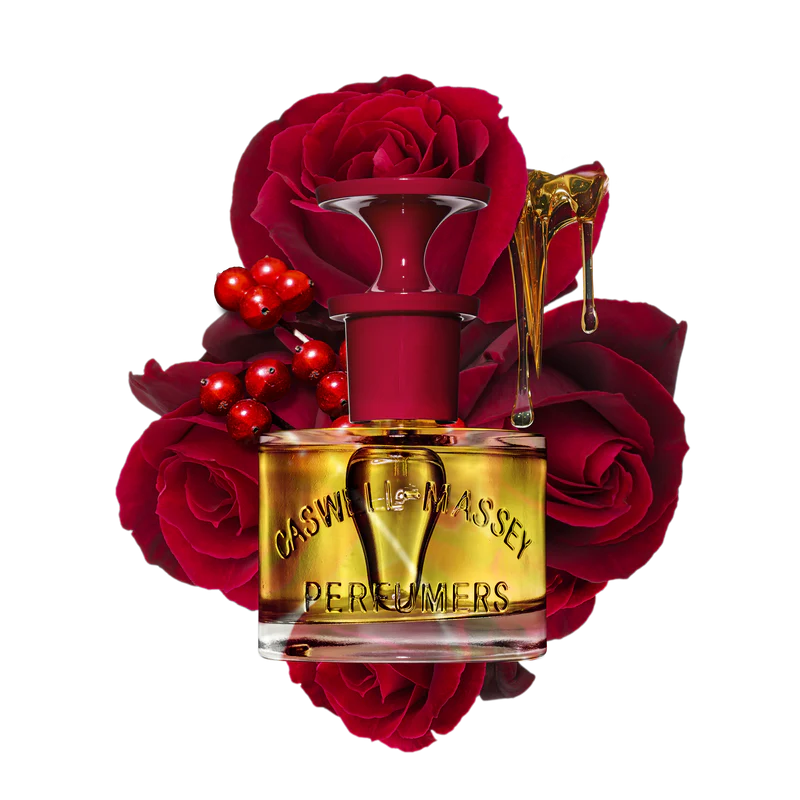 CASWELL-MASSEY
PERFUMERS